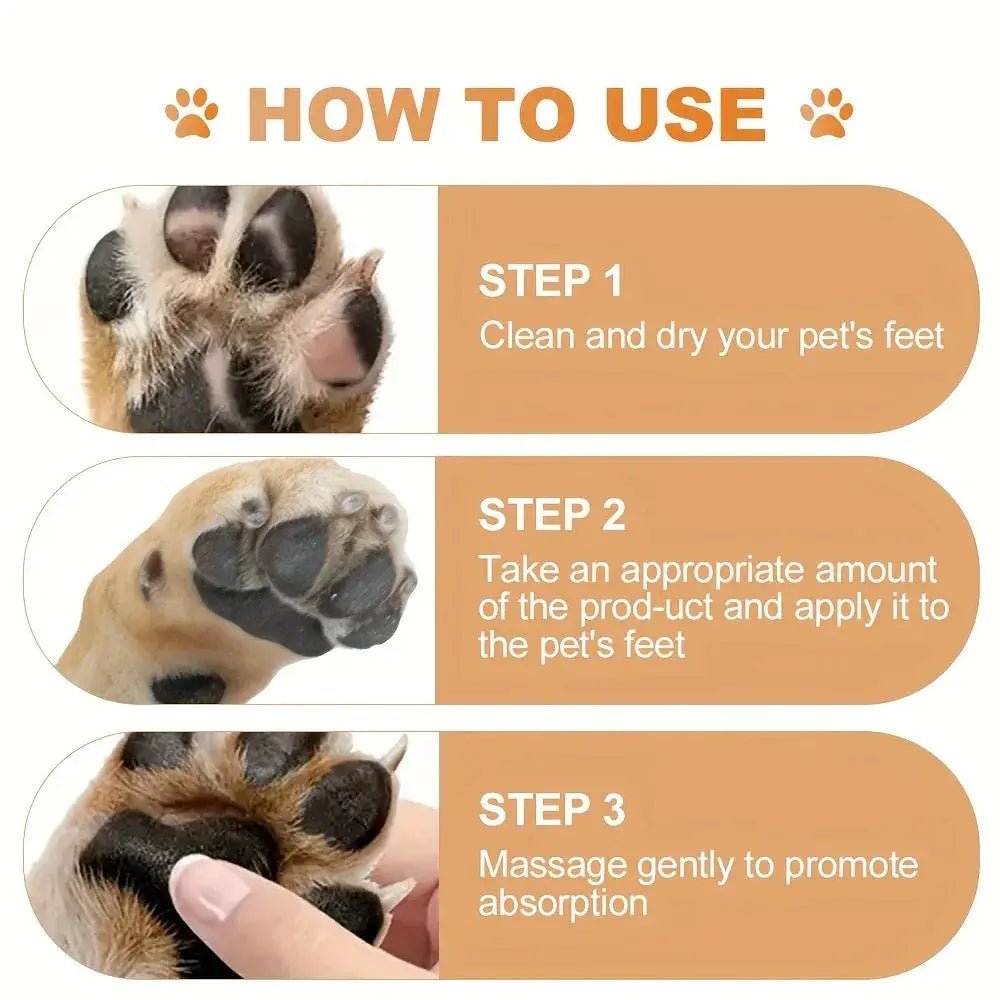 HOW TO USE

STEP 1
Clean and dry your pet's feet

STEP 2
Take an appropriate amount of the prod-uct and apply it to the pet's feet

STEP 3
Massage gently to promote absorption