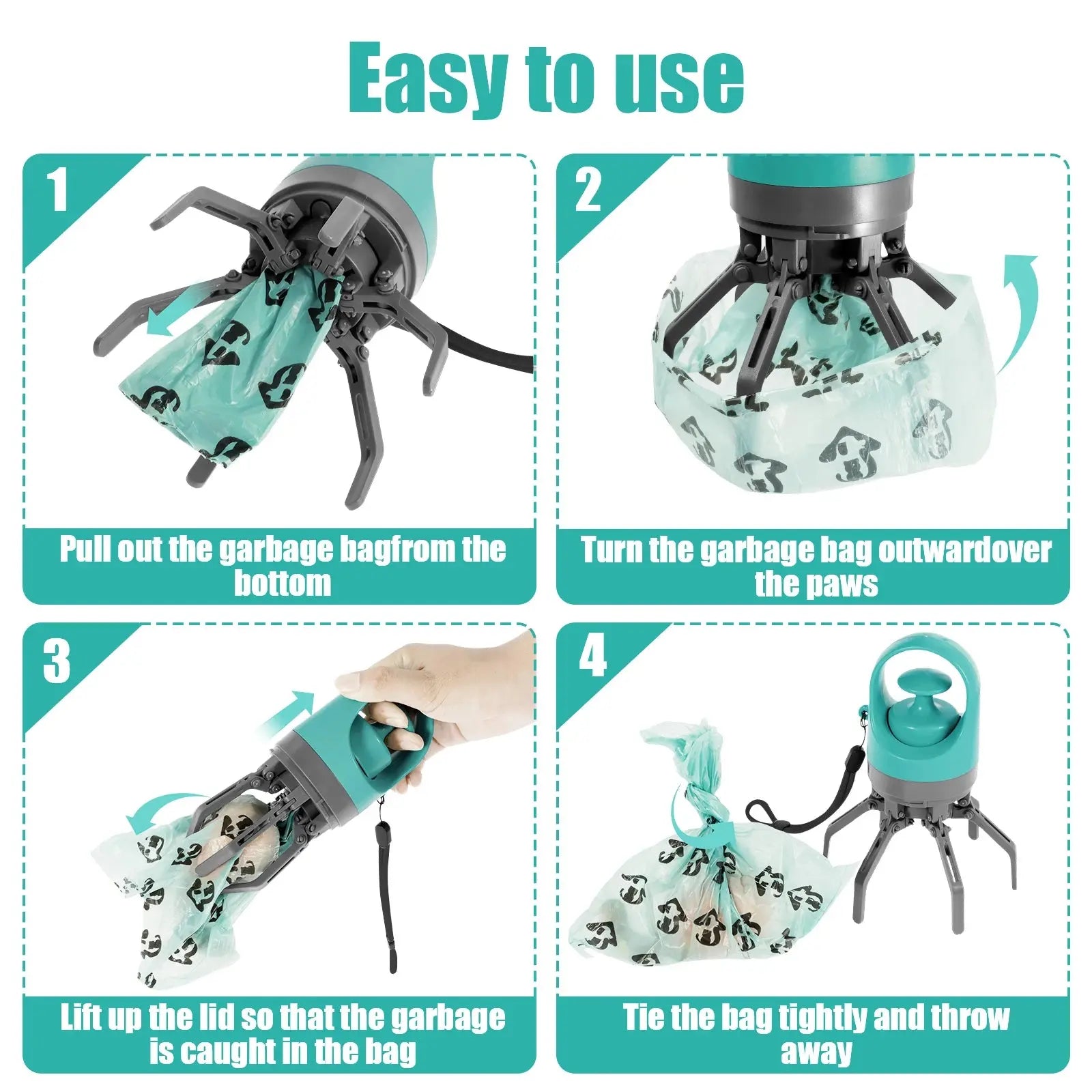 Easy to use

1

Pull out the garbage bagfrom the bottom

2

Turn the garbage bag outwardover the paws

3

Lift up the lid so that the garbage is caught in the bag

4

Tie the bag tightly and throw away