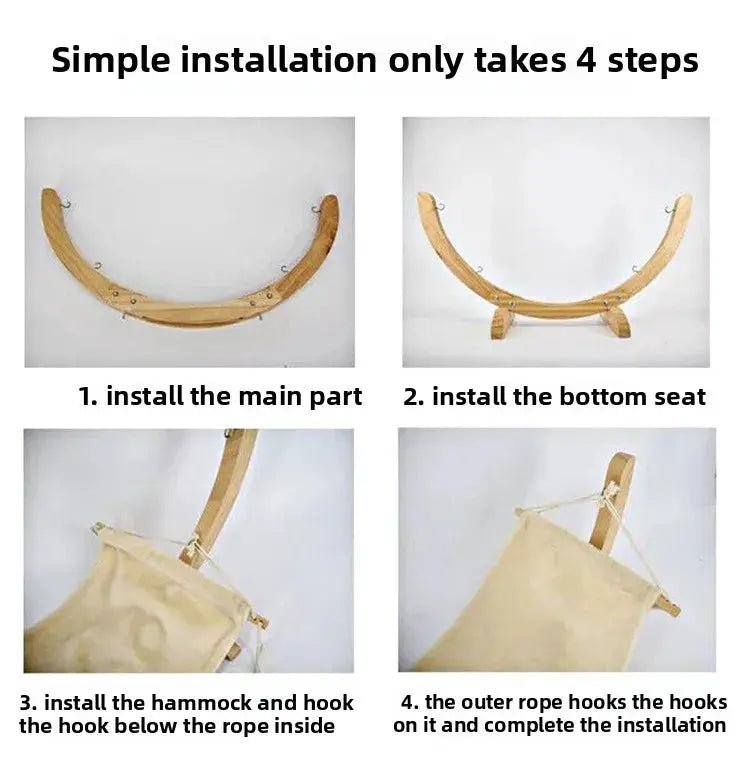 Simple installation only takes 4 steps

1. install the main part

2. install the bottom seat

3. install the hammock and hook the hook below the rope inside

4. the outer rope hooks the hooks on it and complete the installation